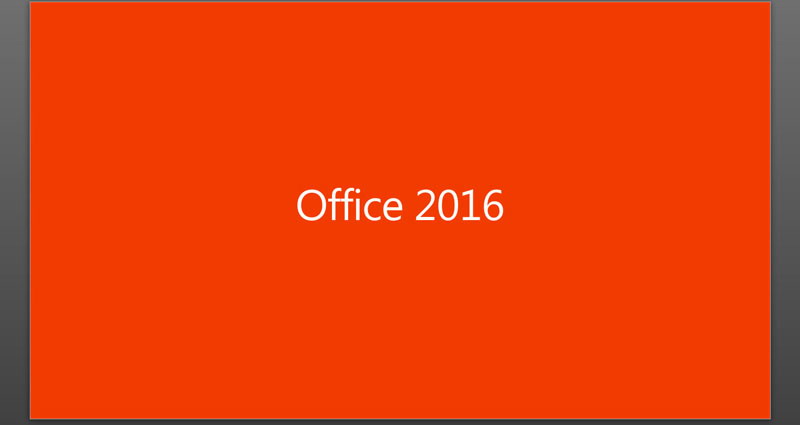 Office 2016